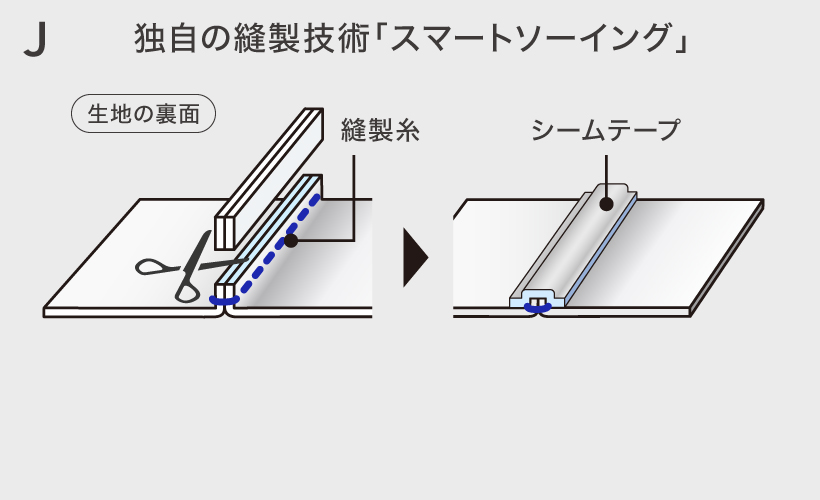 J

独自の縫製技術「スマートソーイング」

生地の裏面

縫製糸

シームテープ