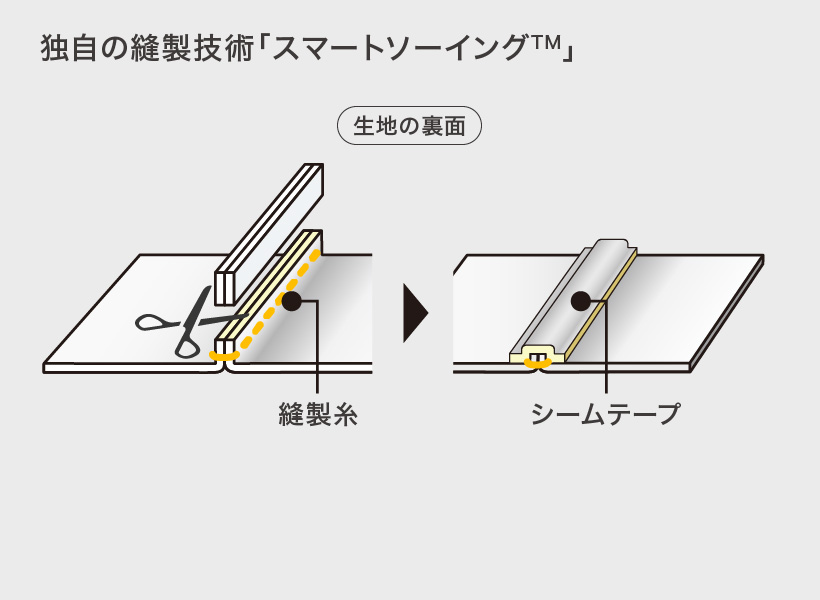 独自の縫製技術「スマートソーイング™」

生地の裏面

縫製糸

シームテープ